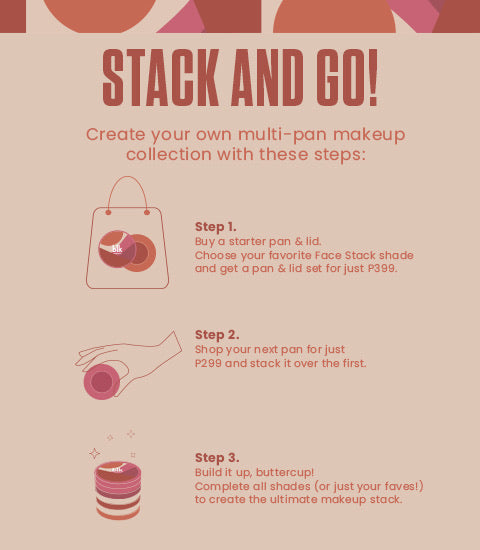 STACK AND GO!

Create your own multi-pan makeup collection with these steps:

blk

Step 1.
Buy a starter pan & lid.
Choose your favorite Face Stack shade and get a pan & lid set for just P399.

Step 2.
Shop your next pan for just P299 and stack it over the first.

blk

Step 3.
Build it up, buttercup!
Complete all shades (or just your faves!) to create the ultimate makeup stack.